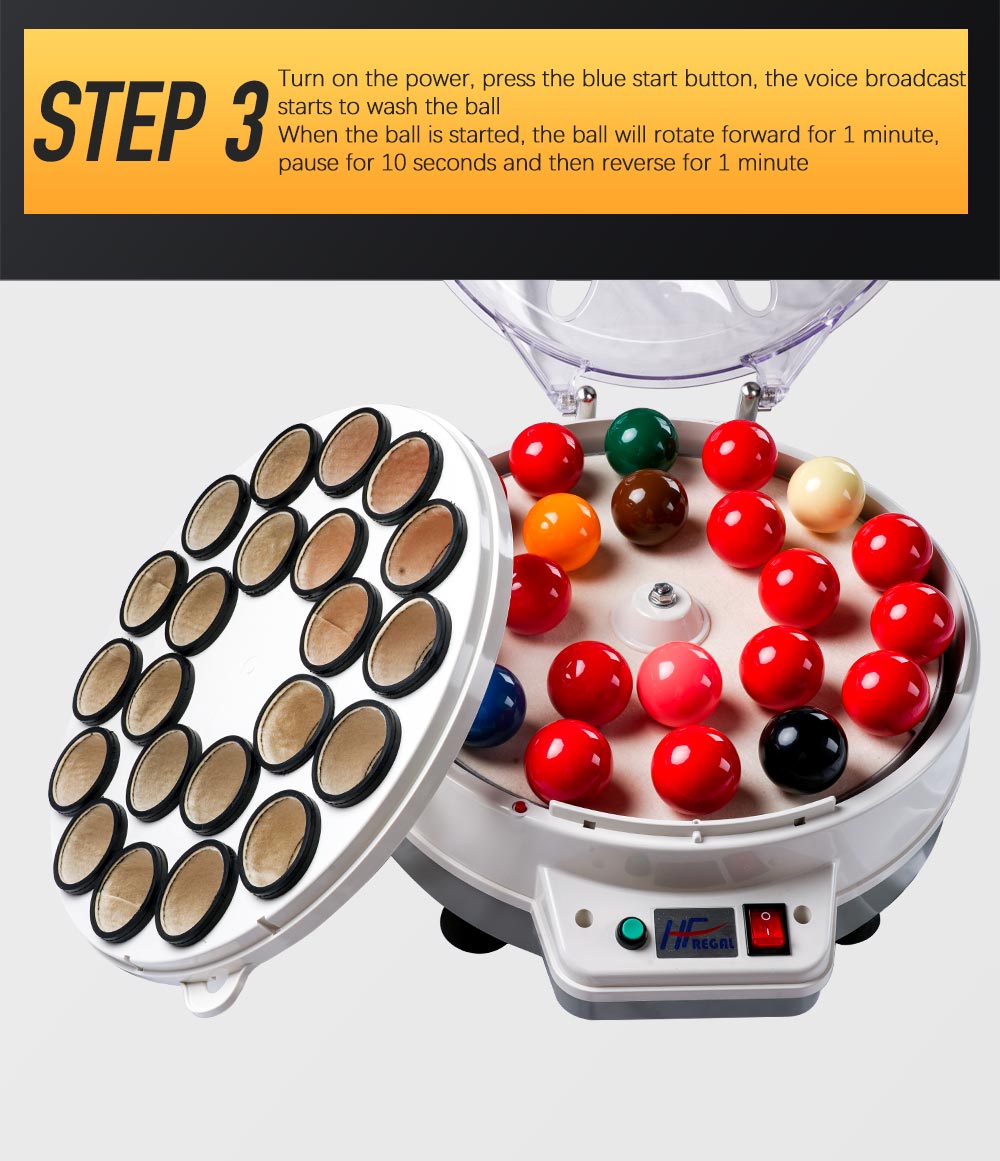 STEP 3

Turn on the power, press the blue start button, the voice broadcast starts to wash the ball
When the ball is started, the ball will rotate forward for 1 minute, pause for 10 seconds and then reverse for 1 minute

HF REGAL