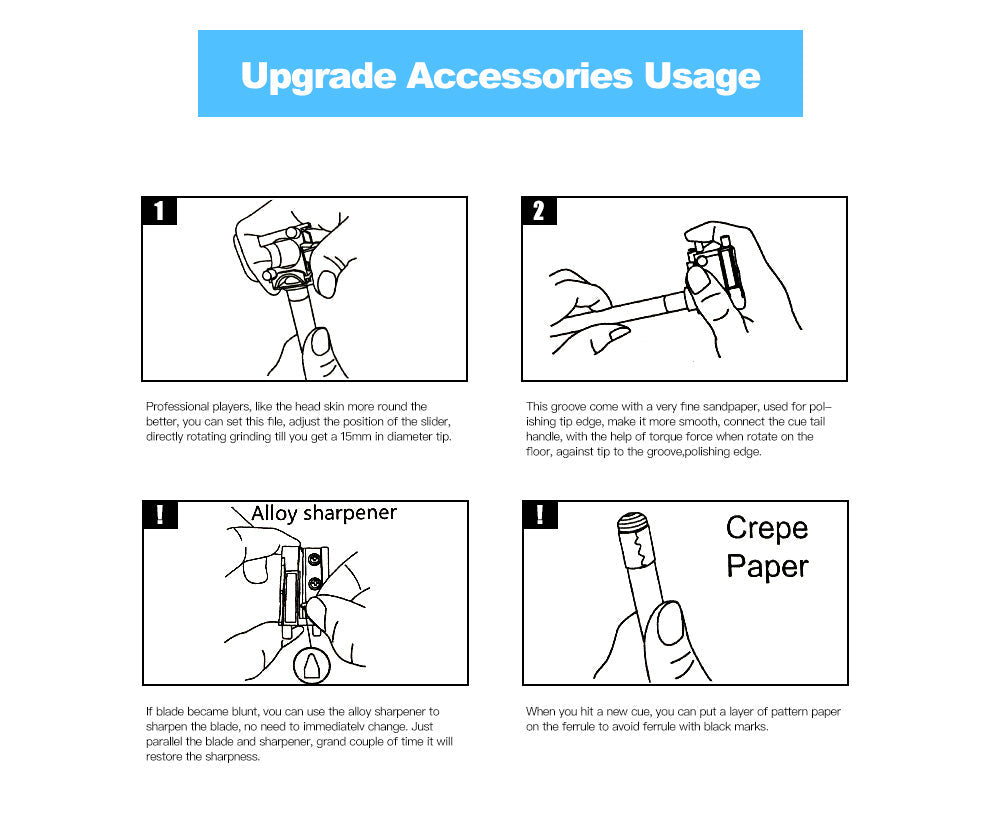 Upgrade Accessories Usage

1

Professional players, like the head skin more round the better, you can set this file, adjust the position of the slider, directly rotating grinding till you get a 15mm in diameter tip.

2

This groove come with a very fine sandpaper, used for polishing tip edge, make it more smooth, connect the cue tail handle, with the help of torque force when rotate on the floor, against tip to the groove,polishing edge.

!

Alloy sharpener

If blade became blunt, you can use the alloy sharpener to sharpen the blade, no need to immediately change. Just parallel the blade and sharpener, grand couple of time it will restore the sharpness.

!

Crepe Paper

When you hit a new cue, you can put a layer of pattern paper on the ferrule to avoid ferrule with black marks.