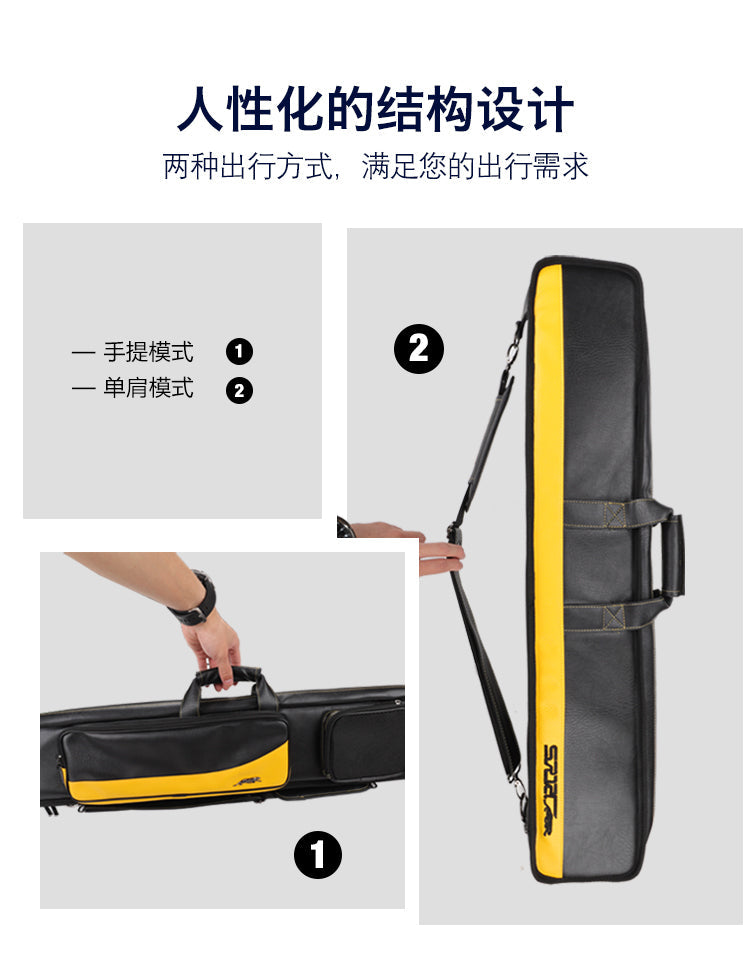 人性化的结构设计

两种出行方式，满足您的出行需求

— 手提模式 1
— 单肩模式 2

2

1